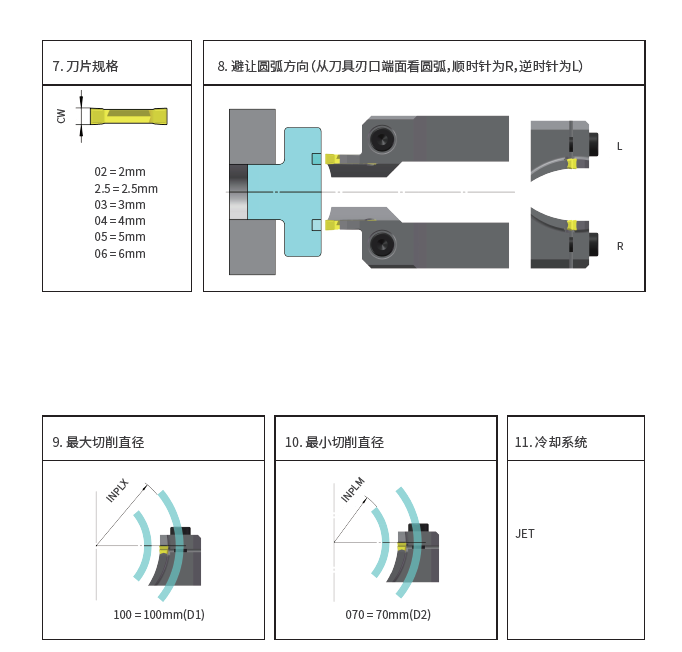 7. 刀片规格

CW

02 = 2mm
2.5 = 2.5mm
03 = 3mm
04 = 4mm
05 = 5mm
06 = 6mm

8. 避让圆弧方向(从刀具刃口端面看圆弧,顺时针为R,逆时针为L)

L

R

9. 最大切削直径

INPLX

100 = 100mm(D1)

10. 最小切削直径

INPLM

070 = 70mm(D2)

11. 冷却系统

JET